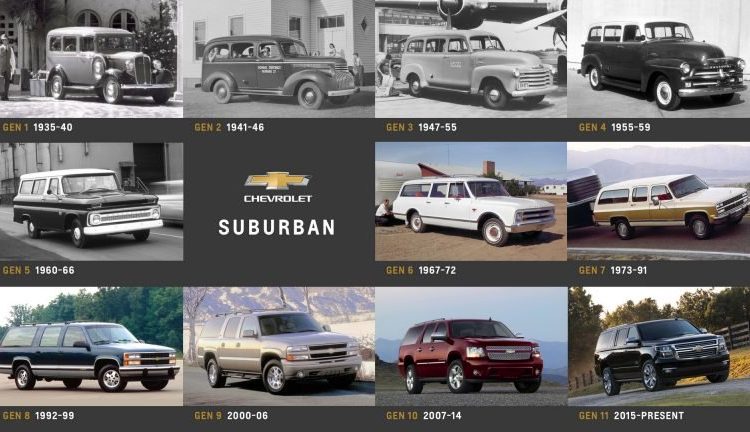 GEN 1 1935-40

GEN 2 1941-46

GEN 3 1947-55

GEN 4 1955-59

GEN 5 1960-66

CHEVROLET

SUBURBAN

GEN 6 1967-72

GEN 7 1973-91

GEN 8 1992-99

GEN 9 2000-06

GEN 10 2007-14

GEN 11 2015-PRESENT